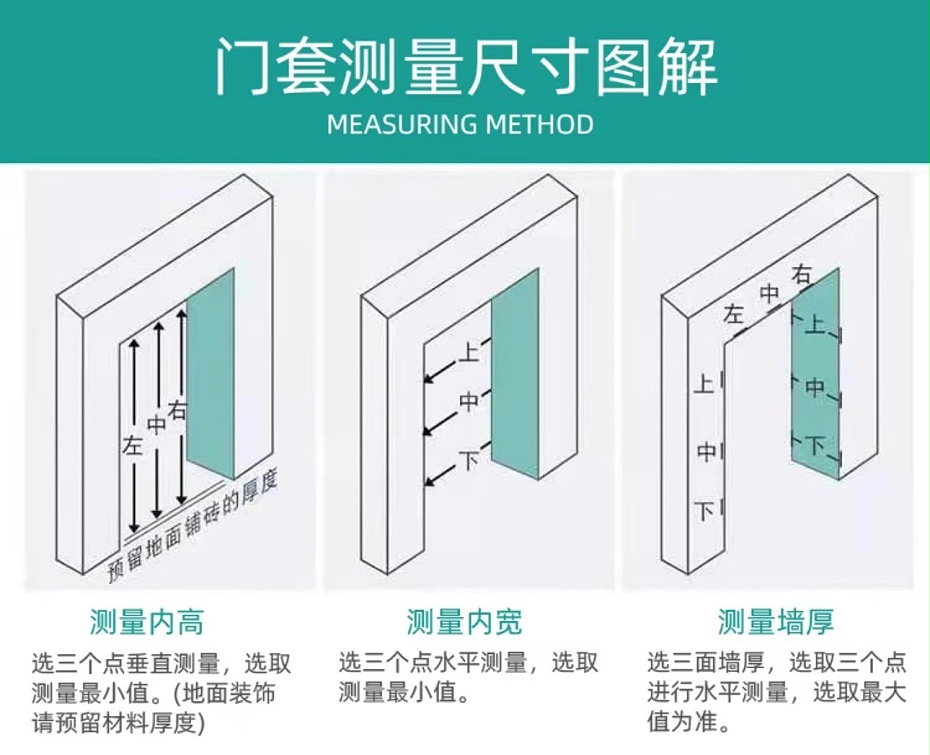 门套测量尺寸图解
MEASURING METHOD

左
中
右
预留地面铺砖的厚度

上
中
下

左
中
右
上
中
下
上
中
下

测量内高
选三个点垂直测量，选取测量最小值。(地面装饰请预留材料厚度)

测量内宽
选三个点水平测量，选取测量最小值。

测量墙厚
选三面墙厚，选取三个点进行水平测量，选取最大值为准。